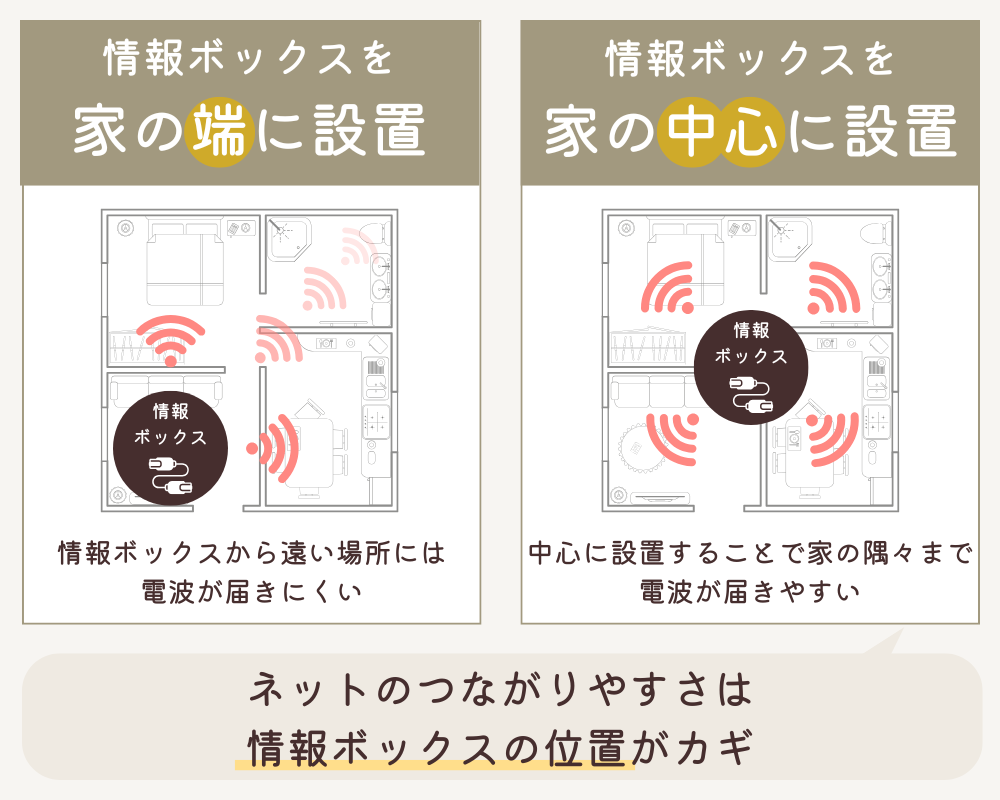 情報ボックスを
家の端に設置

情報
ボックス

情報ボックスから遠い場所には
電波が届きにくい

情報ボックスを
家の中心に設置

情報
ボックス

中心に設置することで家の隅々まで
電波が届きやすい

ネットのつながりやすさは
情報ボックスの位置がカギ